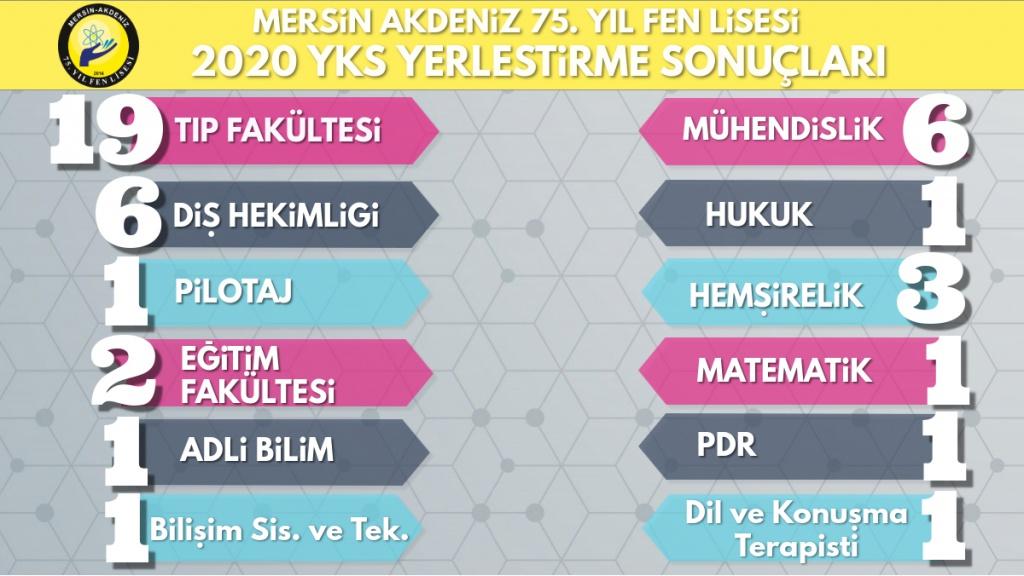 MERSİN-AKDENİZ
75. YIL FEN LİSESİ
2016

MERSİN AKDENİZ 75. YIL FEN LİSESİ
2020 YKS YERLESTİRME SONUÇLARI

19 TIP FAKÜLTESİ

6 DİŞ HEKİMLİGİ

1 PİLOTAJ

2 EĞİTİM FAKÜLTESİ

1 ADLİ BİLİM

1 Bilişim Sis. ve Tek.

MÜHENDİSLİK 6

HUKUK 1

HEMŞİRELİK 3

MATEMATİK 1

PDR 1

Dil ve Konuşma Terapisti 1